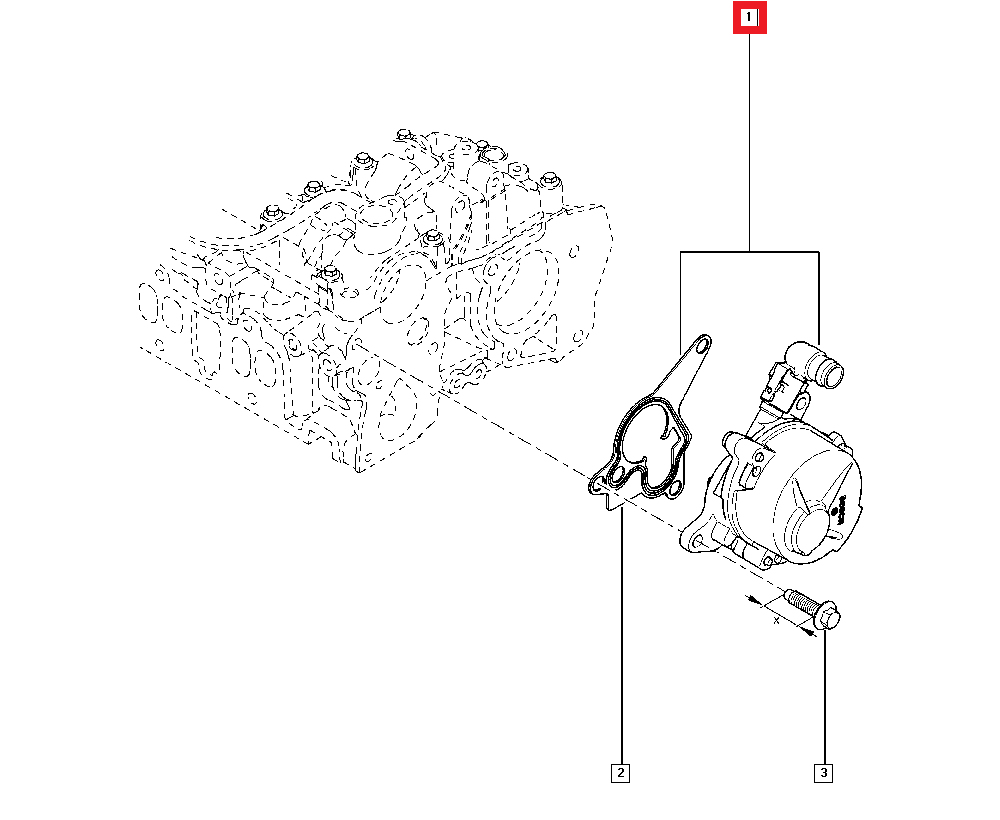 1
x
2
3